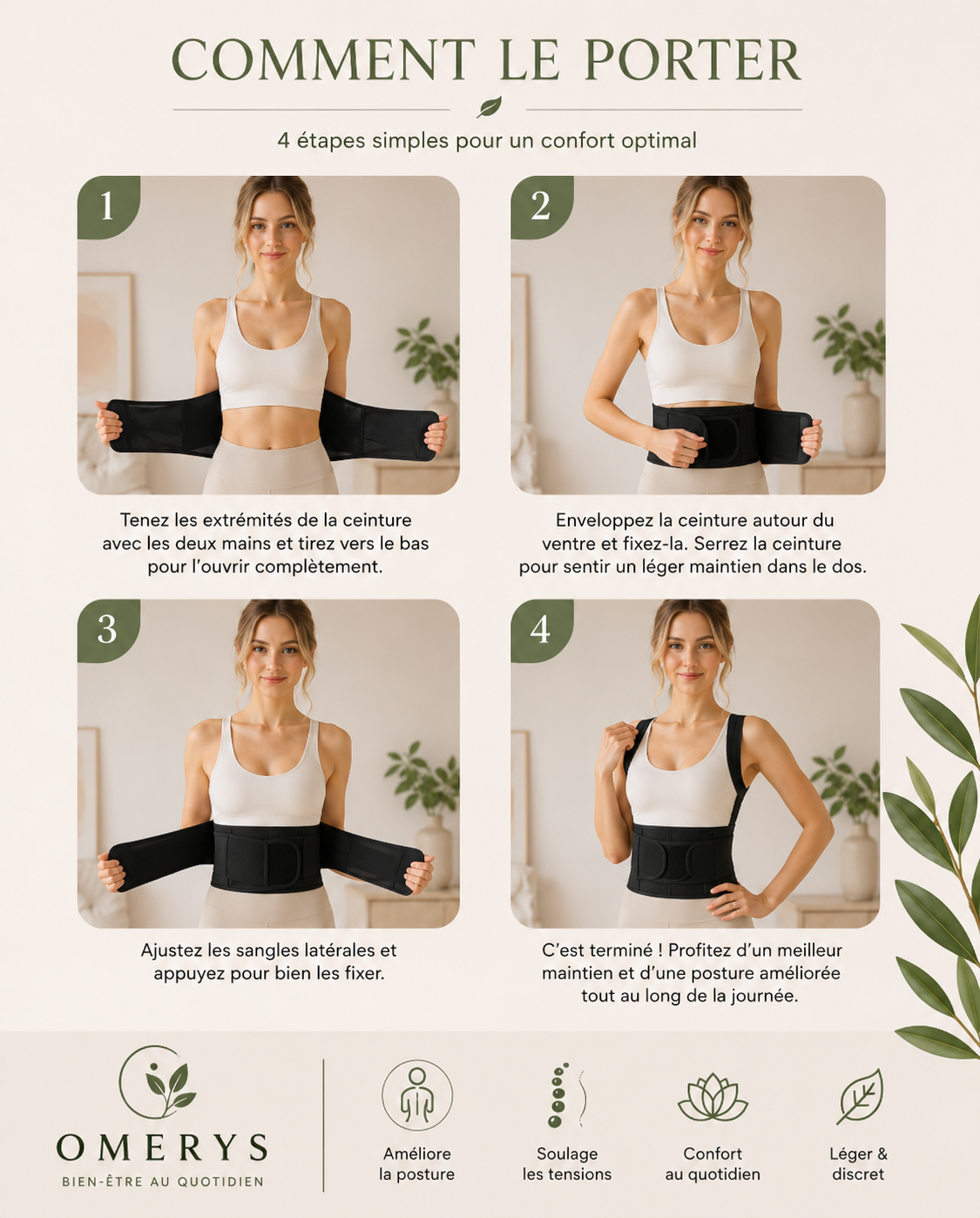 COMMENT LE PORTER

4 étapes simples pour un confort optimal

1

Tenez les extrémités de la ceinture avec les deux mains et tirez vers le bas pour l'ouvrir complètement.

2

Enveloppez la ceinture autour du ventre et fixez-la. Serrez la ceinture pour sentir un léger maintien dans le dos.

3

Ajustez les sangles latérales et appuyez pour bien les fixer.

4

C'est terminé ! Profitez d'un meilleur maintien et d'une posture améliorée tout au long de la journée.

OMERYS
BIEN-ÊTRE AU QUOTIDIEN

Améliore la posture

Soulage les tensions

Confort au quotidien

Léger & discret